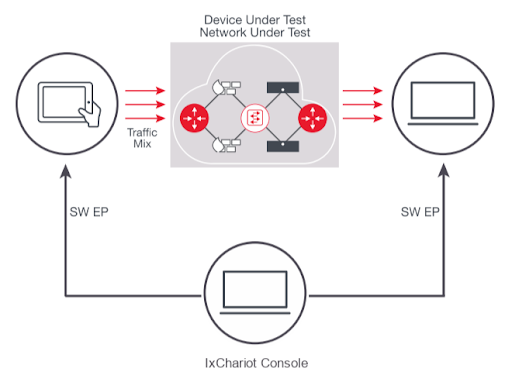 Device Under Test
Network Under Test

Traffic
Mix

SW EP

SW EP

IxChariot Console